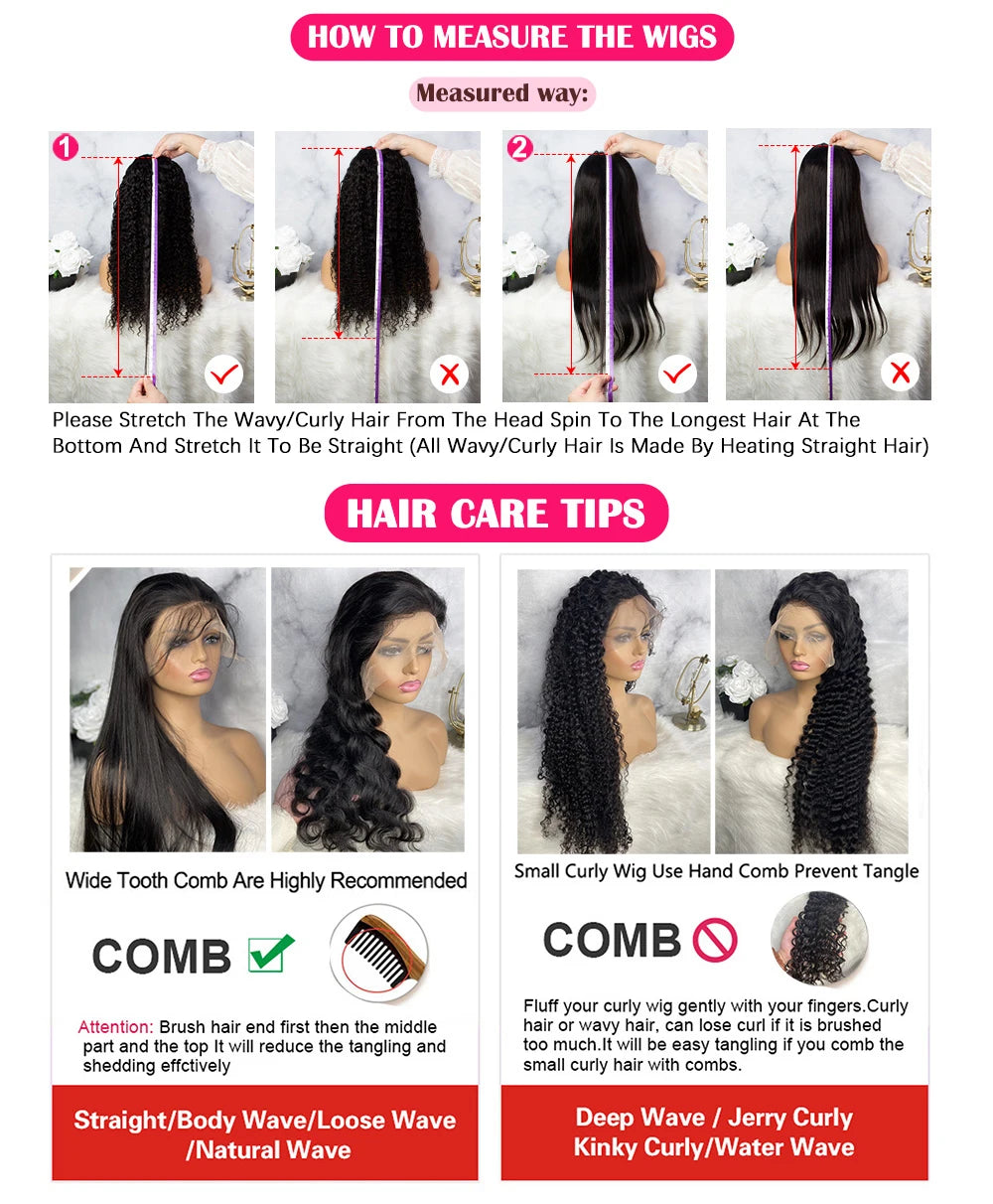 HOW TO MEASURE THE WIGS

Measured way:

1

2

Please Stretch The Wavy/Curly Hair From The Head Spin To The Longest Hair At The Bottom And Stretch It To Be Straight (All Wavy/Curly Hair Is Made By Heating Straight Hair)

HAIR CARE TIPS

Wide Tooth Comb Are Highly Recommended

COMB

Attention: Brush hair end first then the middle part and the top It will reduce the tangling and shedding effctively

Straight/Body Wave/Loose Wave /Natural Wave

Small Curly Wig Use Hand Comb Prevent Tangle

COMB

Fluff your curly wig gently with your fingers.Curly hair or wavy hair, can lose curl if it is brushed too much.It will be easy tangling if you comb the small curly hair with combs.

Deep Wave / Jerry Curly Kinky Curly/Water Wave